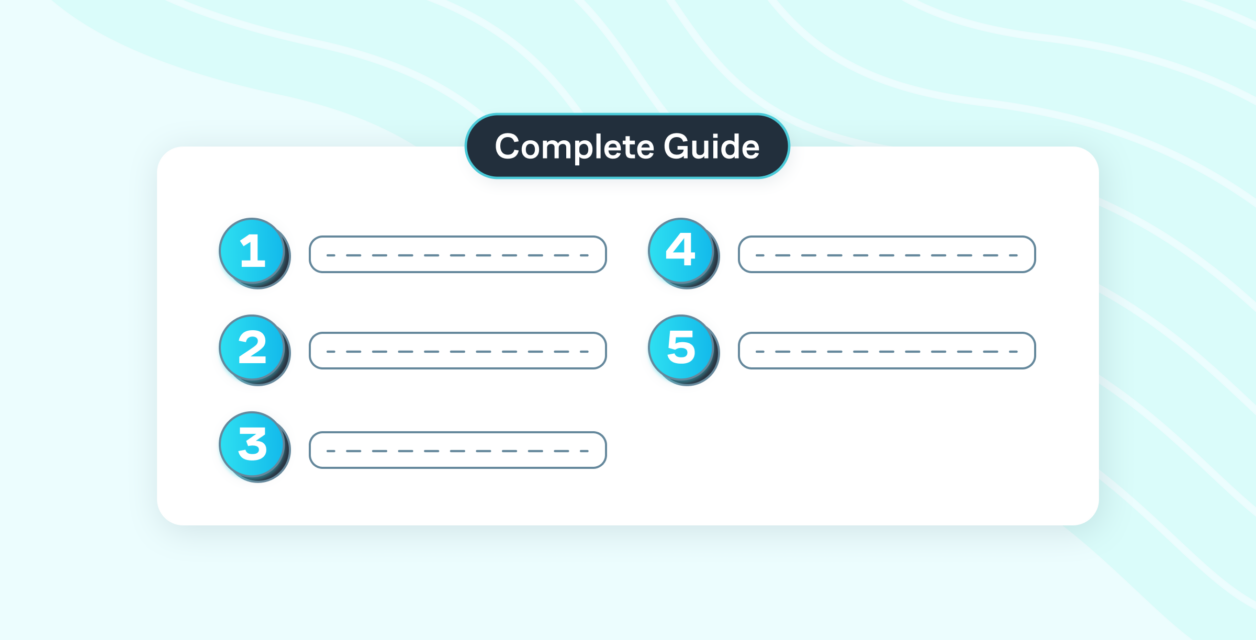 Complete Guide

1
2
3
4
5